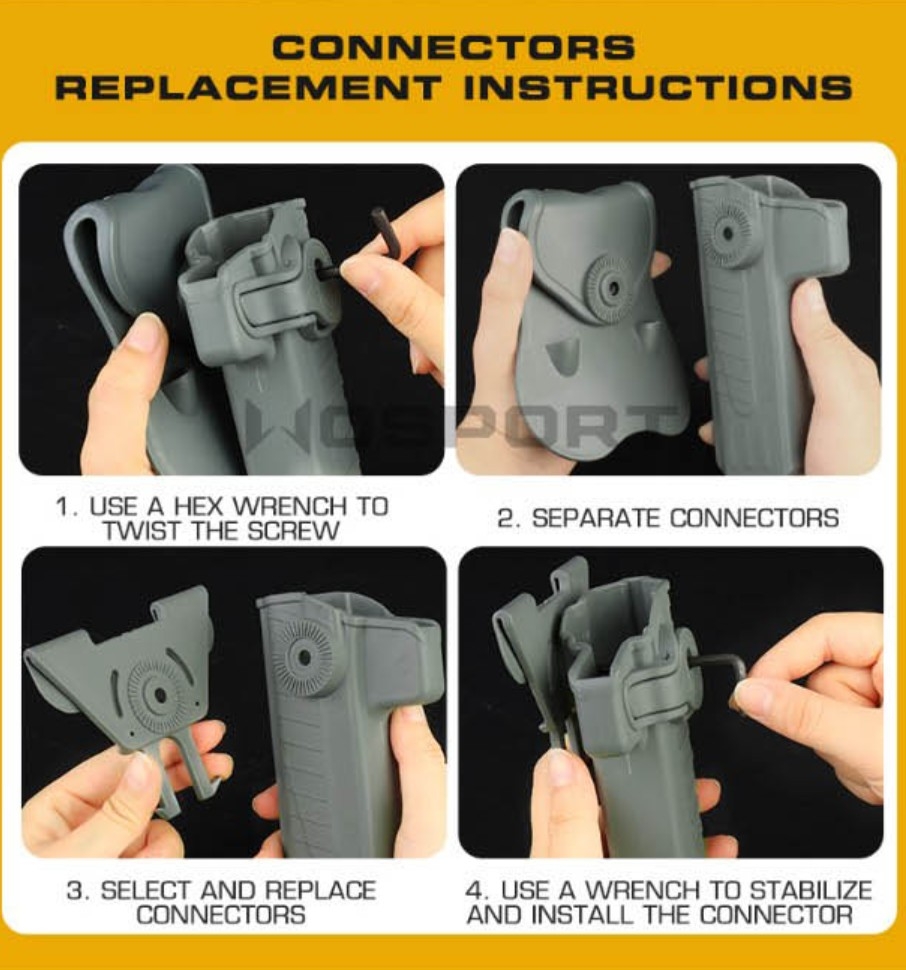 CONNECTORS
REPLACEMENT INSTRUCTIONS

WOSPORT

1. USE A HEX WRENCH TO TWIST THE SCREW

2. SEPARATE CONNECTORS

3. SELECT AND REPLACE CONNECTORS

4. USE A WRENCH TO STABILIZE AND INSTALL THE CONNECTOR