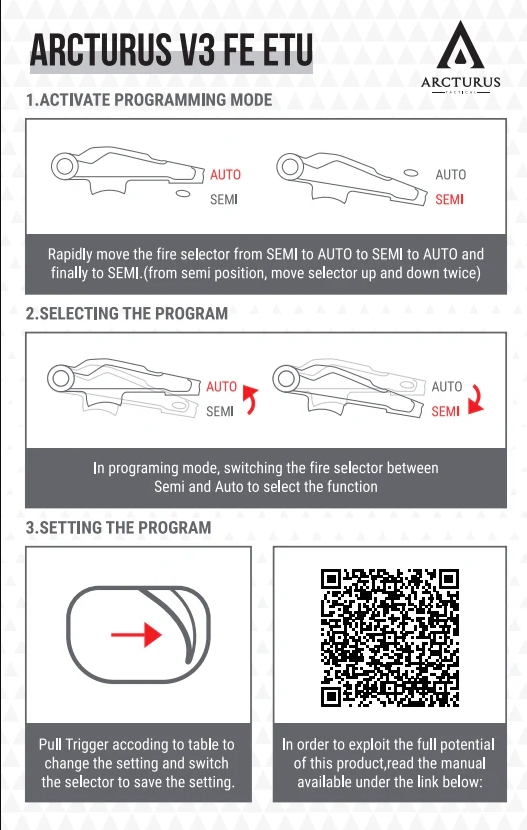 ARCTURUS V3 FE ETU

ARCTURUS
TACTICAL

1.ACTIVATE PROGRAMMING MODE

AUTO
SEMI

AUTO
SEMI

Rapidly move the fire selector from SEMI to AUTO to SEMI to AUTO and finally to SEMI.(from semi position, move selector up and down twice)

2.SELECTING THE PROGRAM

AUTO
SEMI

AUTO
SEMI

In programing mode, switching the fire selector between Semi and Auto to select the function

3.SETTING THE PROGRAM

Pull Trigger accoding to table to change the setting and switch the selector to save the setting.

In order to exploit the full potential of this product,read the manual available under the link below: