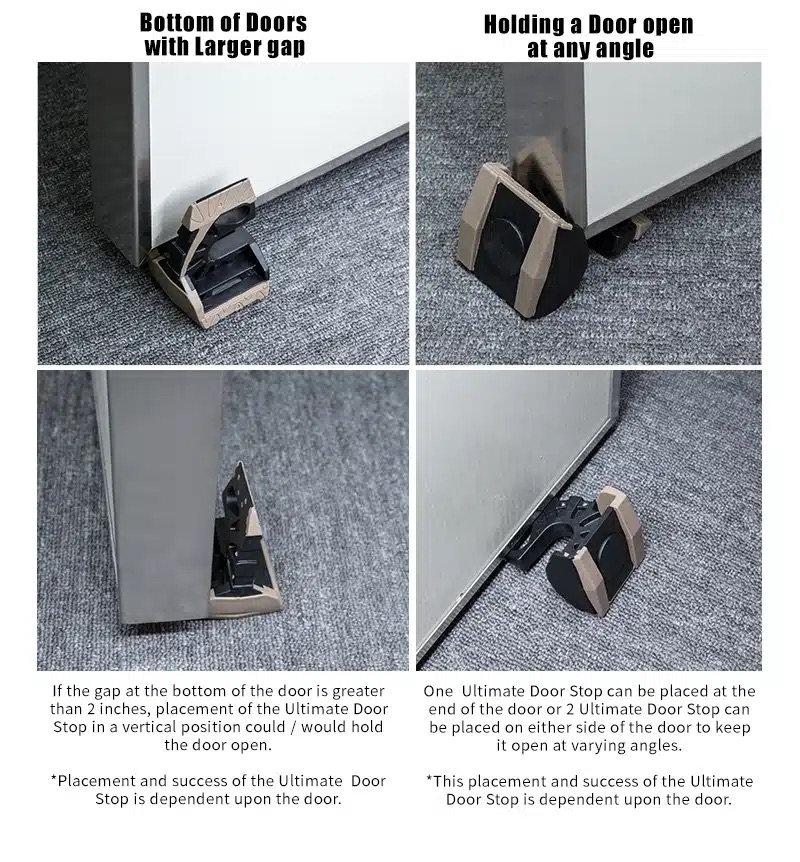 Bottom of Doors with Larger gap

If the gap at the bottom of the door is greater than 2 inches, placement of the Ultimate Door Stop in a vertical position could / would hold the door open.

*Placement and success of the Ultimate Door Stop is dependent upon the door.

Holding a Door open at any angle

One Ultimate Door Stop can be placed at the end of the door or 2 Ultimate Door Stop can be placed on either side of the door to keep it open at varying angles.

*This placement and success of the Ultimate Door Stop is dependent upon the door.