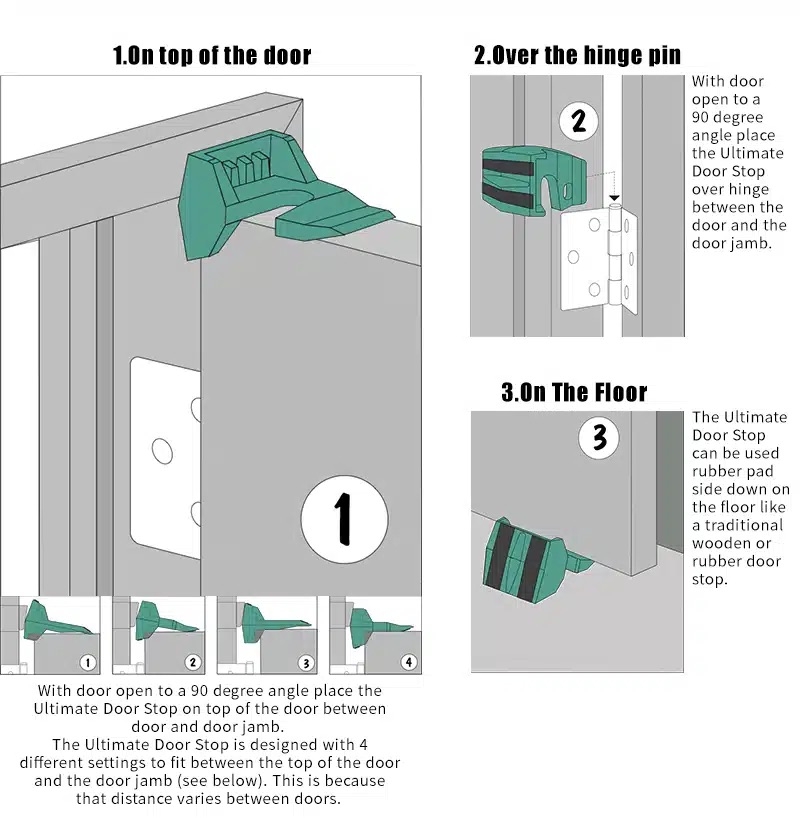 1.On top of the door

1

1

2

3

4

With door open to a 90 degree angle place the Ultimate Door Stop on top of the door between door and door jamb.
The Ultimate Door Stop is designed with 4 different settings to fit between the top of the door and the door jamb (see below). This is because that distance varies between doors.

2.Over the hinge pin

2

With door open to a 90 degree angle place the Ultimate Door Stop over hinge between the door and the door jamb.

3.On The Floor

3

The Ultimate Door Stop can be used rubber pad side down on the floor like a traditional wooden or rubber door stop.