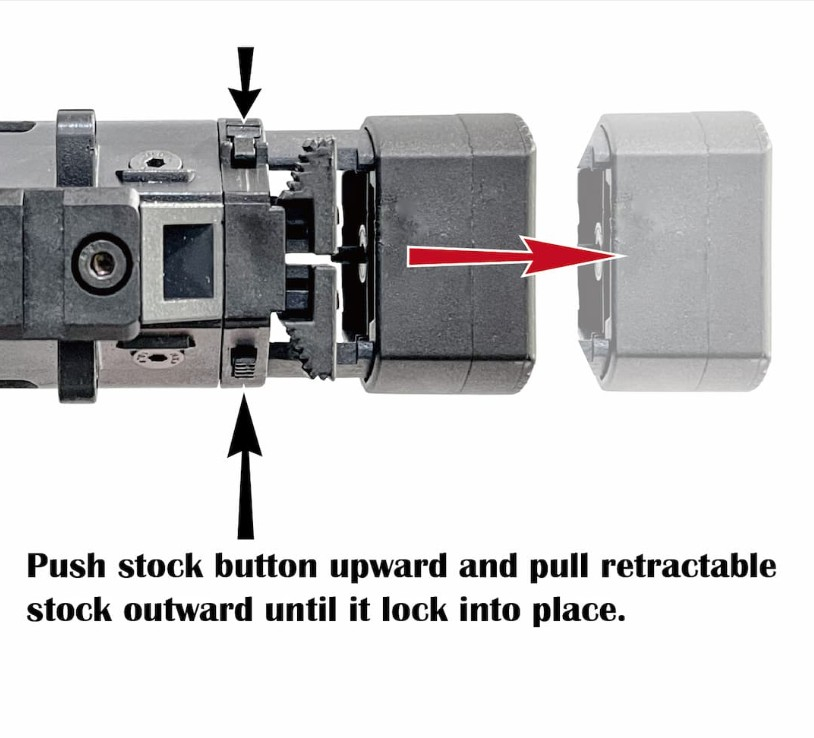 Push stock button upward and pull retractable stock outward until it lock into place.