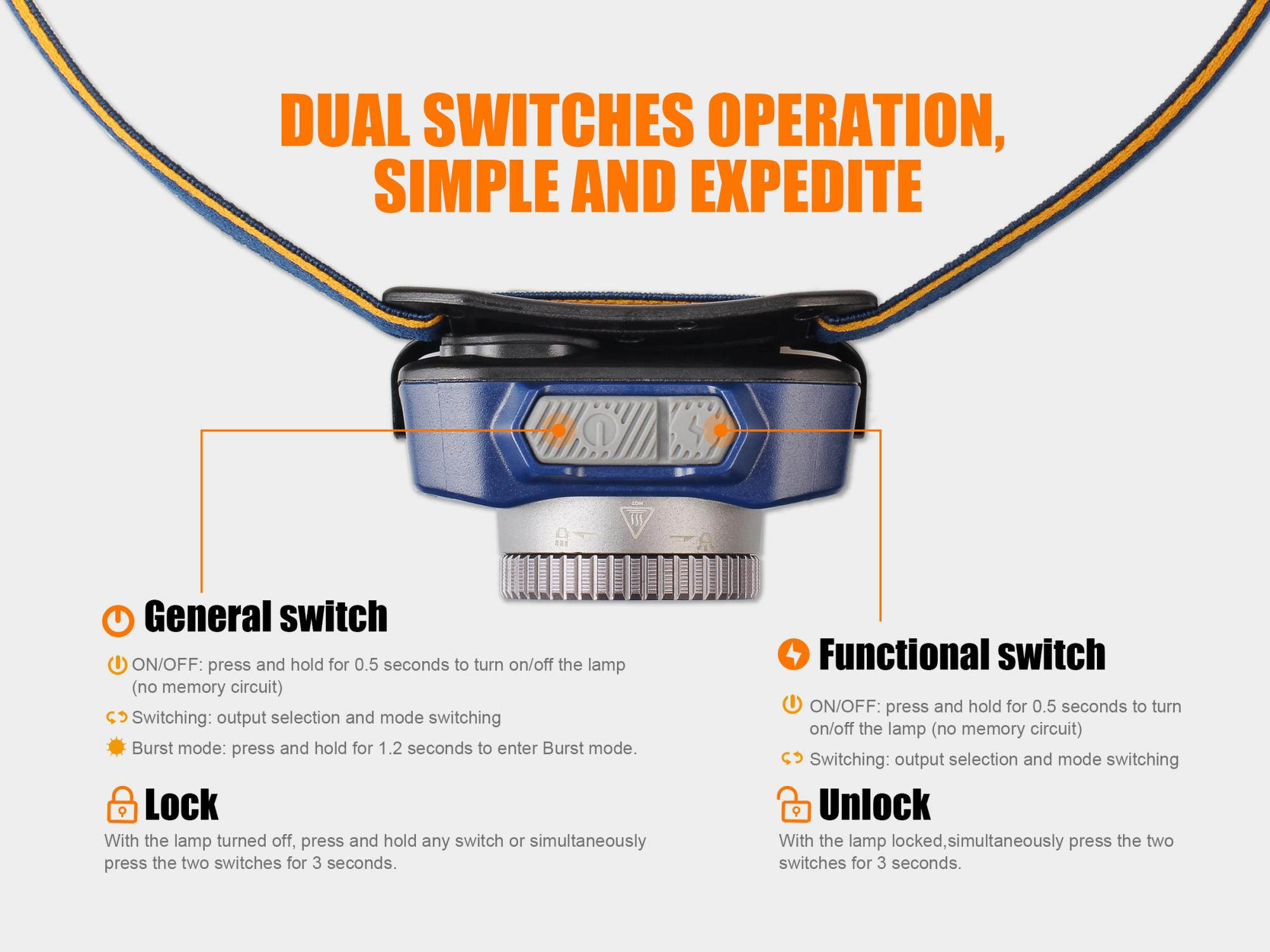 DUAL SWITCHES OPERATION, SIMPLE AND EXPEDITE

HOT

General switch

ON/OFF: press and hold for 0.5 seconds to turn on/off the lamp (no memory circuit)

Switching: output selection and mode switching

Burst mode: press and hold for 1.2 seconds to enter Burst mode.

Lock

With the lamp turned off, press and hold any switch or simultaneously press the two switches for 3 seconds.

Functional switch

ON/OFF: press and hold for 0.5 seconds to turn on/off the lamp (no memory circuit)

Switching: output selection and mode switching

Unlock

With the lamp locked,simultaneously press the two switches for 3 seconds.