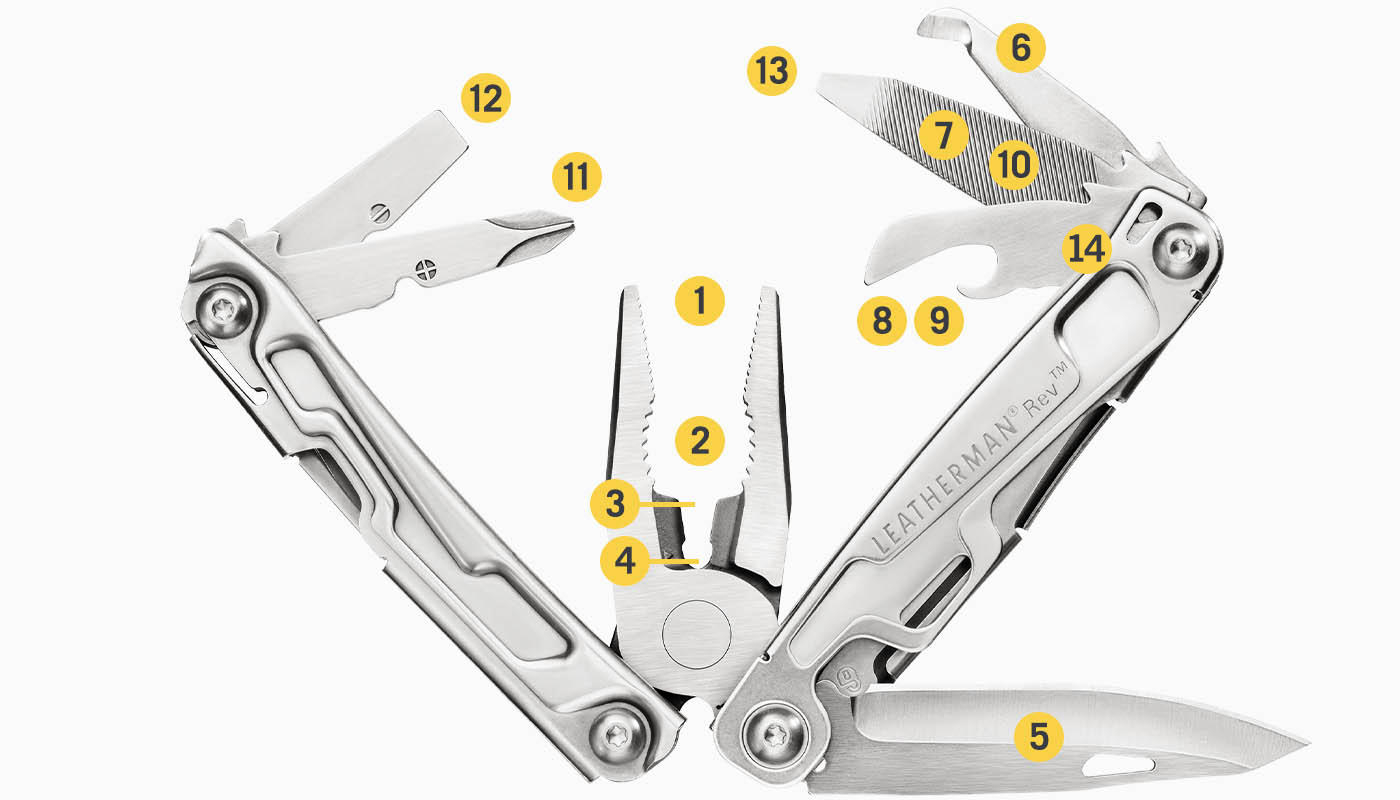 12
11
13
6
7
10
14
1
8
9
2
3
4
LEATHERMAN® Rev™
5