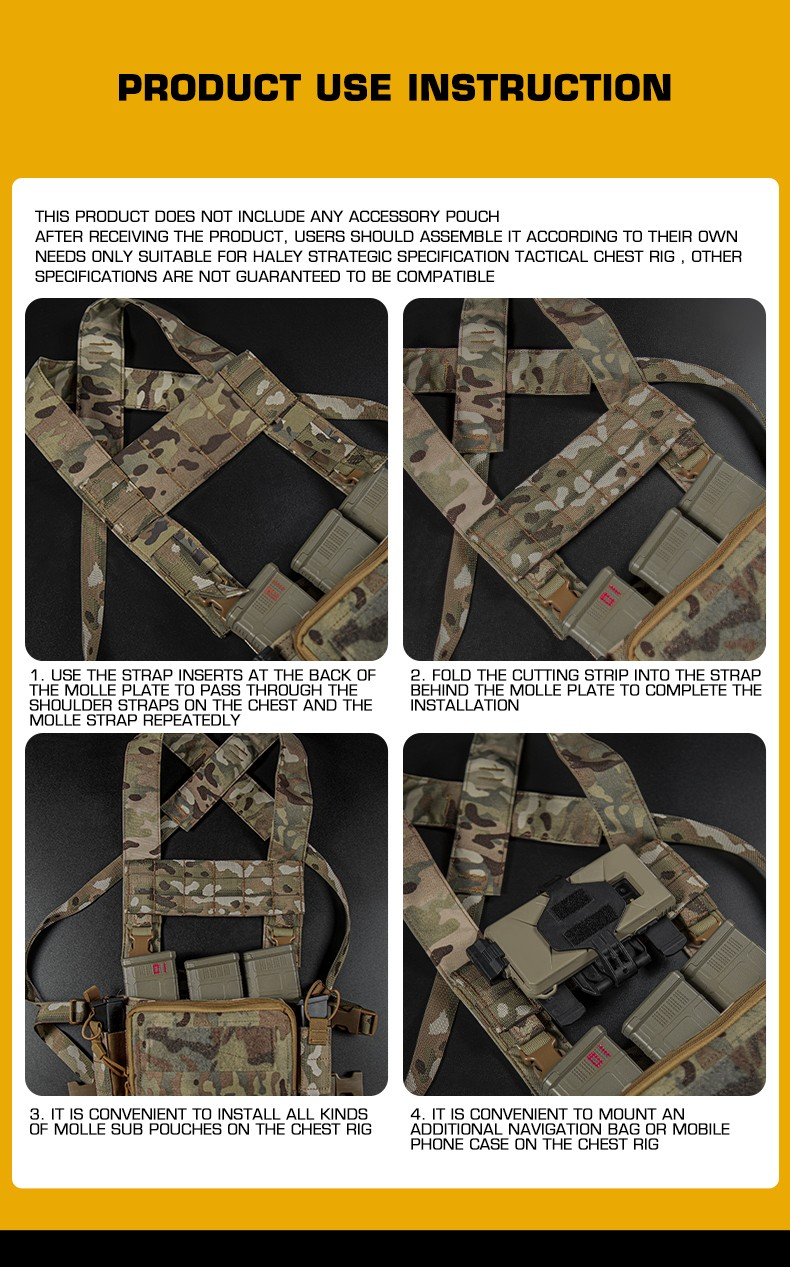 PRODUCT USE INSTRUCTION

THIS PRODUCT DOES NOT INCLUDE ANY ACCESSORY POUCH
AFTER RECEIVING THE PRODUCT, USERS SHOULD ASSEMBLE IT ACCORDING TO THEIR OWN NEEDS ONLY SUITABLE FOR HALEY STRATEGIC SPECIFICATION TACTICAL CHEST RIG , OTHER SPECIFICATIONS ARE NOT GUARANTEED TO BE COMPATIBLE

1. USE THE STRAP INSERTS AT THE BACK OF THE MOLLE PLATE TO PASS THROUGH THE SHOULDER STRAPS ON THE CHEST AND THE MOLLE STRAP REPEATEDLY

2. FOLD THE CUTTING STRIP INTO THE STRAP BEHIND THE MOLLE PLATE TO COMPLETE THE INSTALLATION

3. IT IS CONVENIENT TO INSTALL ALL KINDS OF MOLLE SUB POUCHES ON THE CHEST RIG

4. IT IS CONVENIENT TO MOUNT AN ADDITIONAL NAVIGATION BAG OR MOBILE PHONE CASE ON THE CHEST RIG