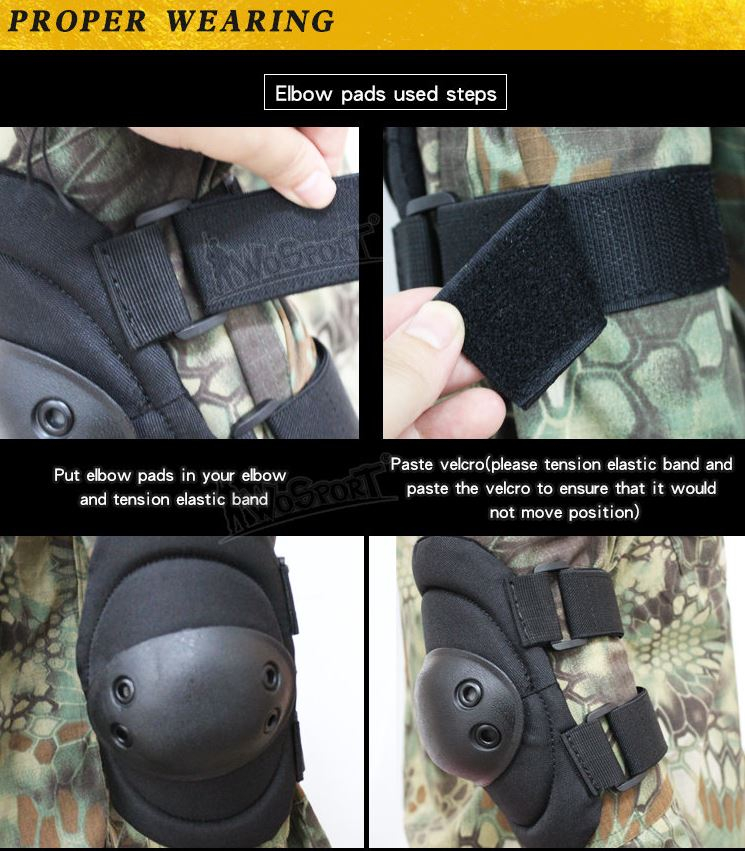 PROPER WEARING

Elbow pads used steps

WoSporT

Put elbow pads in your elbow and tension elastic band

WoSporT

Paste velcro(please tension elastic band and paste the velcro to ensure that it would not move position)