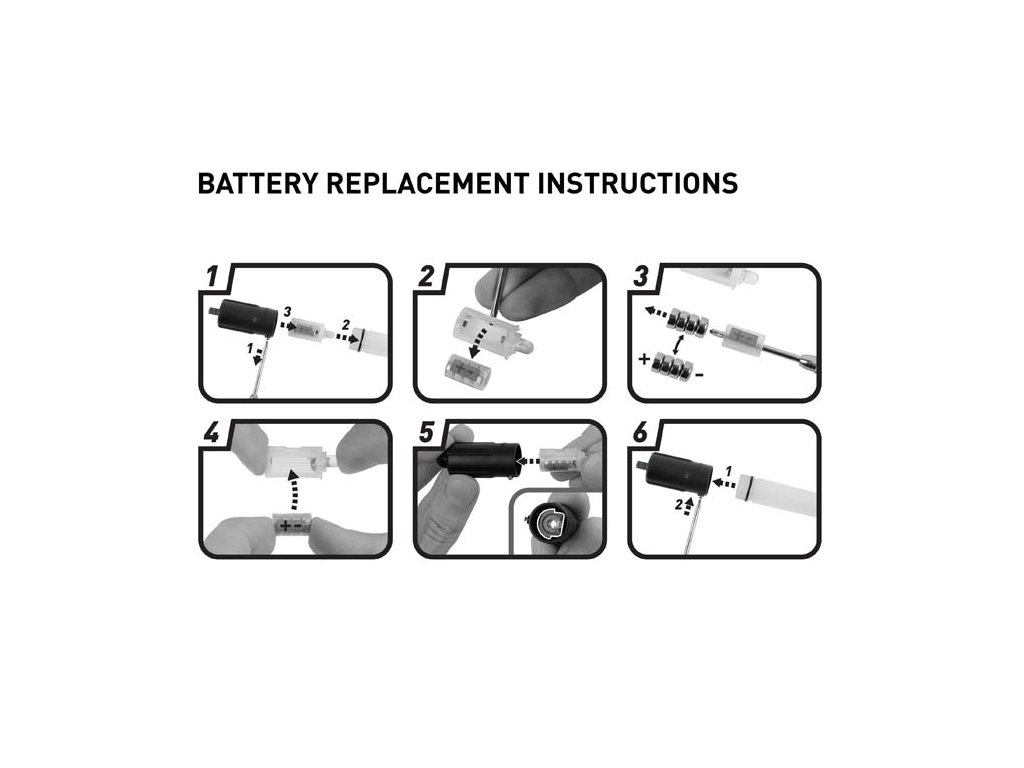 BATTERY REPLACEMENT INSTRUCTIONS

1

3

2

1

2

3

+

-

4

+ -

5

6

1

2